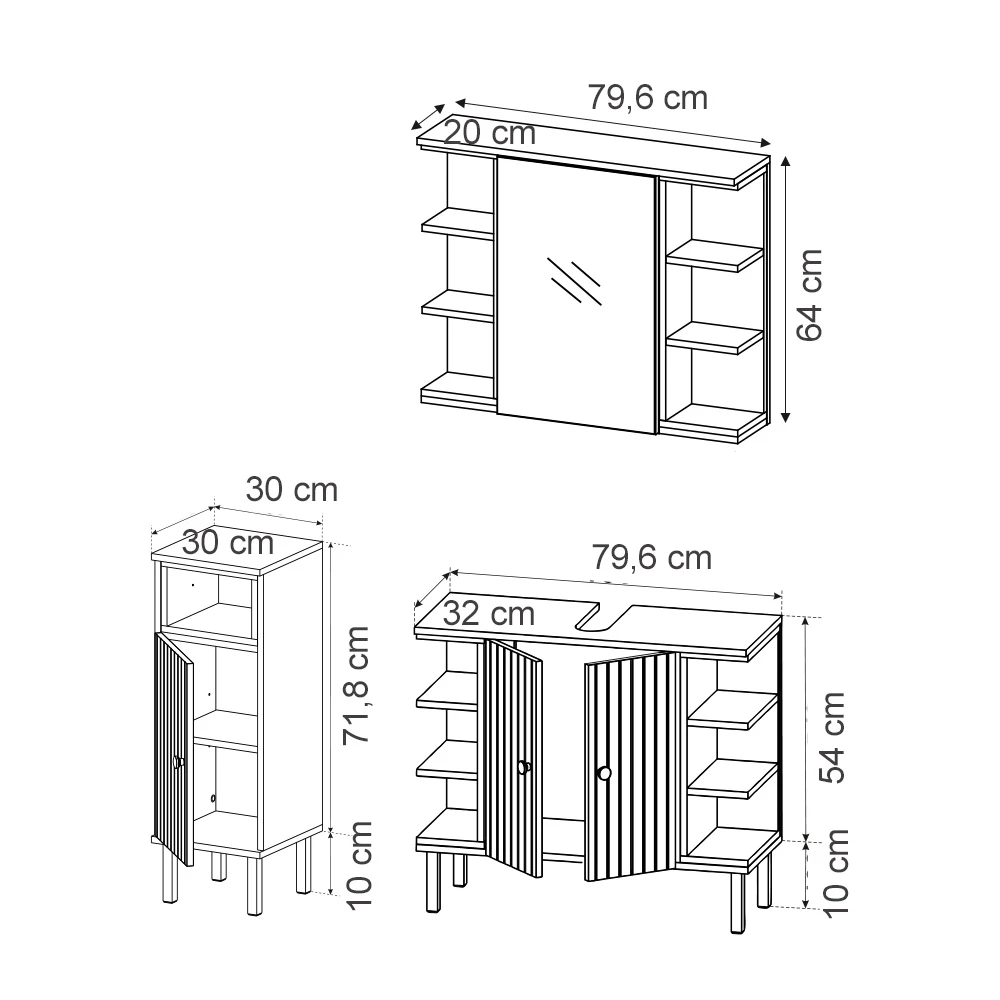 79,6 cm
20 cm
64 cm
30 cm
30 cm
71,8 cm
10 cm
79,6 cm
32 cm
54 cm
10 cm