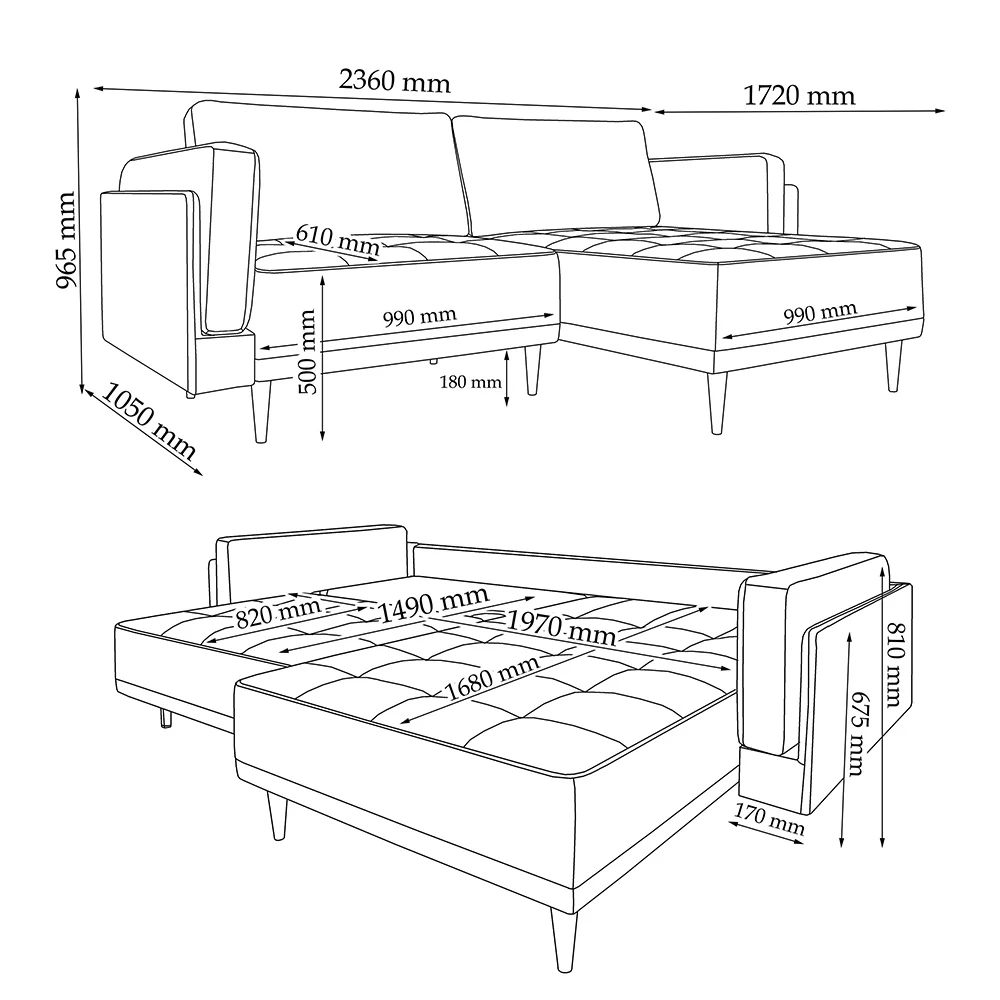 2360 mm
1720 mm
965 mm
610 mm
990 mm
990 mm
500 mm
180 mm
1050 mm

820 mm
1490 mm
1970 mm
1680 mm
810 mm
675 mm
170 mm