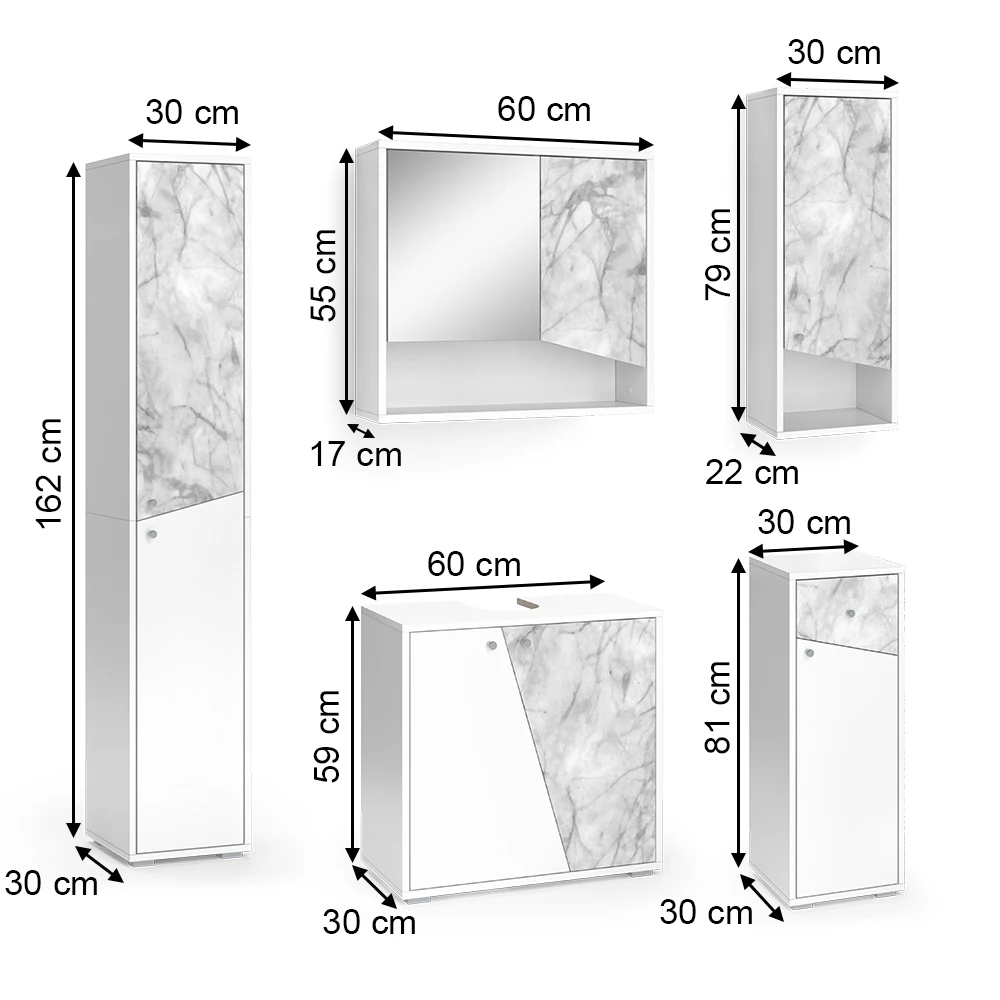 30 cm
162 cm
30 cm
60 cm
55 cm
17 cm
30 cm
79 cm
22 cm
60 cm
59 cm
30 cm
30 cm
81 cm
30 cm